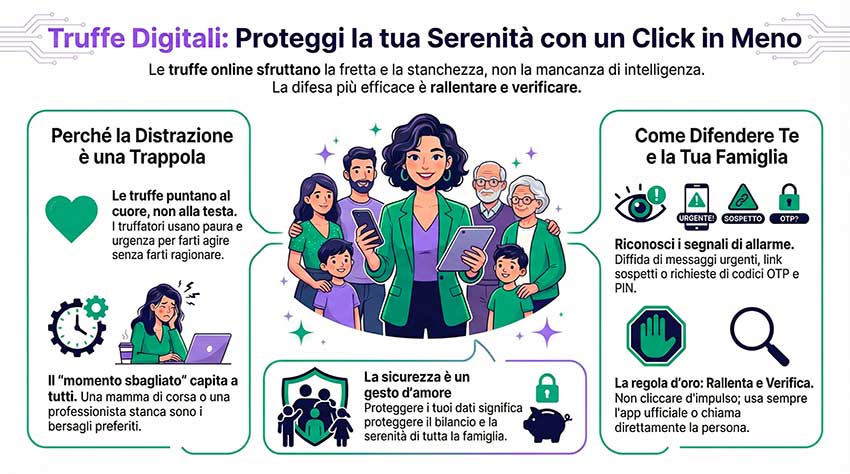 Truffe Digitali: Proteggi la tua Serenità con un Click in Meno

Le truffe online sfruttano la fretta e la stanchezza, non la mancanza di intelligenza. La difesa più efficace è rallentare e verificare.

Perché la Distrazione è una Trappola

Le truffe puntano al cuore, non alla testa. I truffatori usano paura e urgenza per farti agire senza farti ragionare.

Il "momento sbagliato" capita a tutti. Una mamma di corsa o una professionista stanca sono i bersagli preferiti.

La sicurezza è un gesto d'amore
Proteggere i tuoi dati significa proteggere il bilancio e la serenità di tutta la famiglia.

Come Difendere Te e la Tua Famiglia

URGENTE! SOSPETTO OTP?

Riconosci i segnali di allarme. Diffida di messaggi urgenti, link sospetti o richieste di codici OTP e PIN.

La regola d'oro: Rallenta e Verifica. Non cliccare d'impulso; usa sempre l'app ufficiale o chiama direttamente la persona.